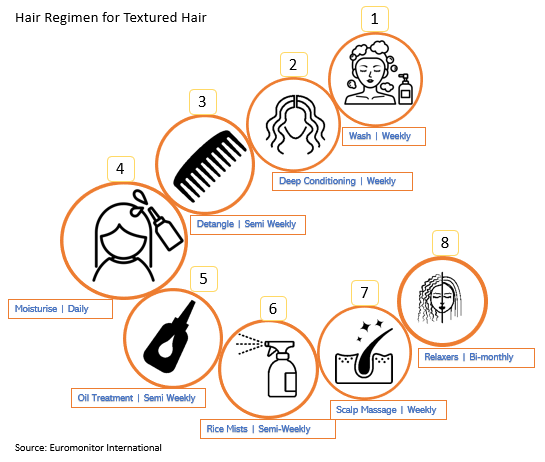 Hair Regimen for Textured Hair

1

Wash | Weekly

2

Deep Conditioning | Weekly

3

Detangle | Semi Weekly

4

Moisturise | Daily

5

Oil Treatment | Semi Weekly

6

Rice Mists | Semi-Weekly

7

Scalp Massage | Weekly

8

Relaxers | Bi-monthly

Source: Euromonitor International